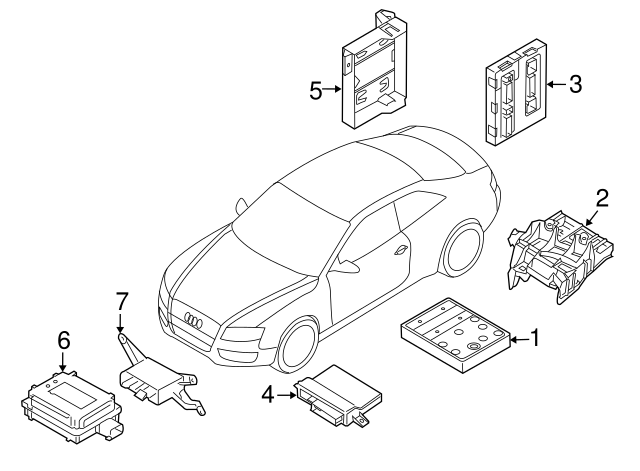 5
3
2
7
6
1
4