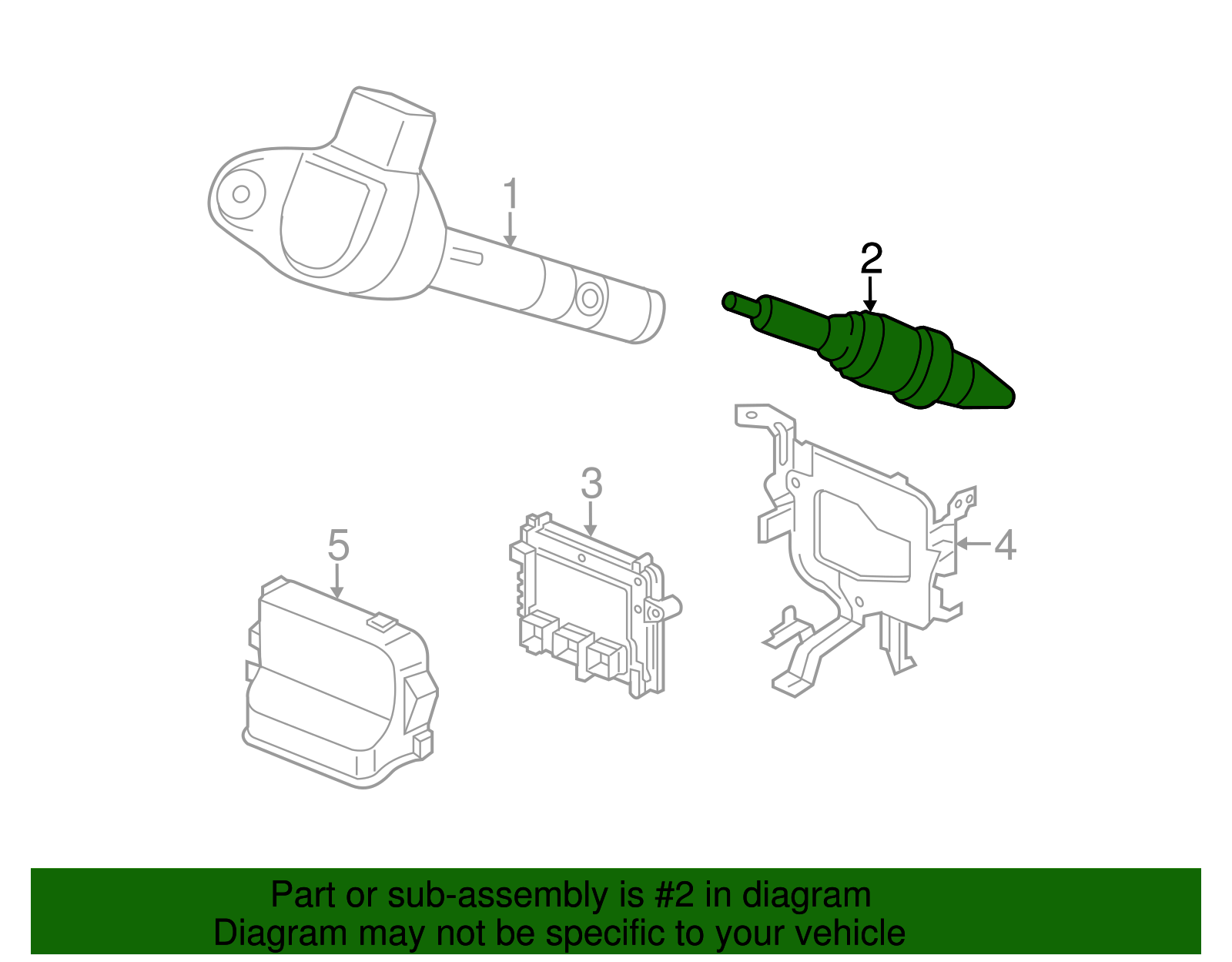 1

2

3

4

5

Part or sub-assembly is #2 in diagram
Diagram may not be specific to your vehicle