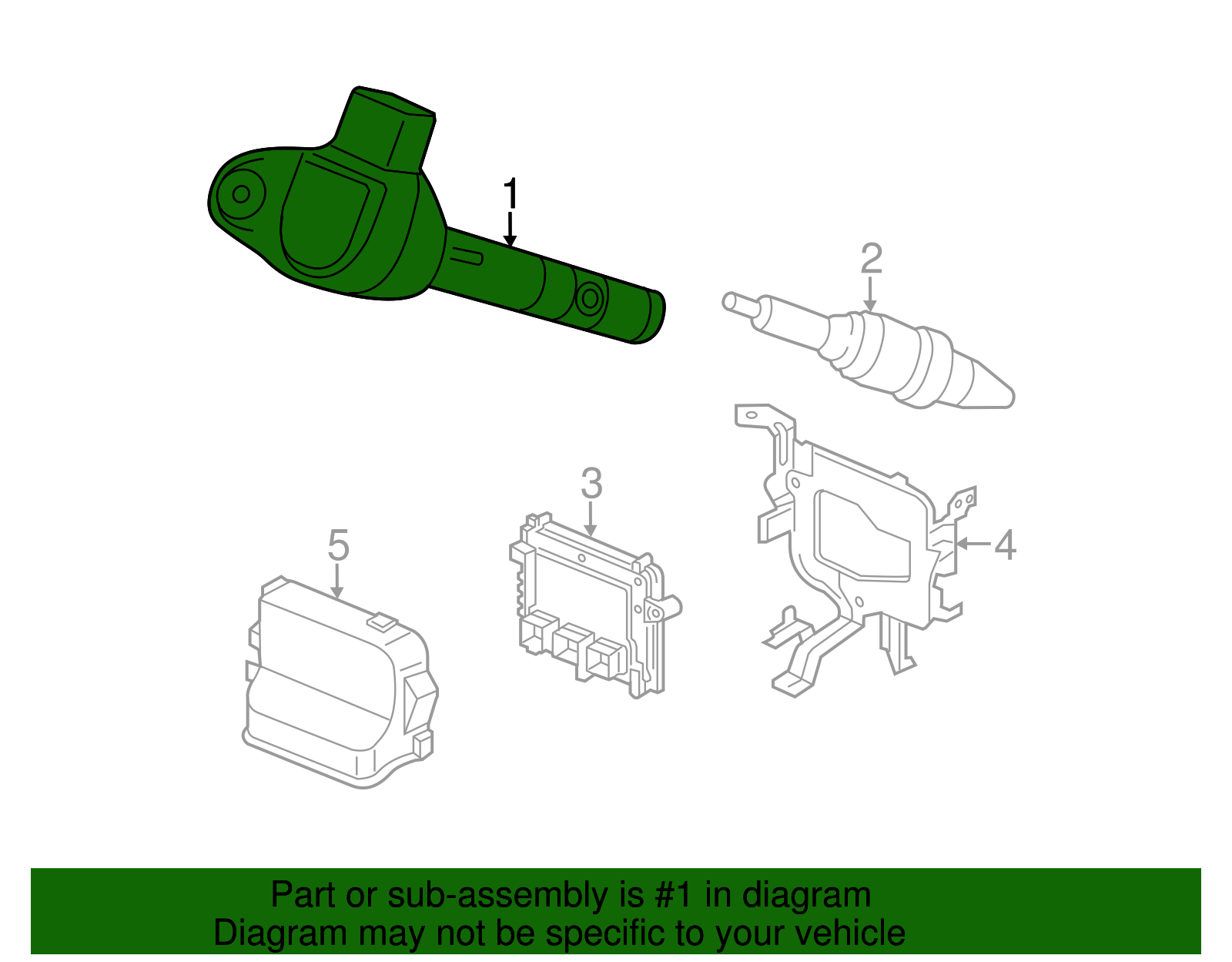 1
2
3
4
5

Part or sub-assembly is #1 in diagram
Diagram may not be specific to your vehicle