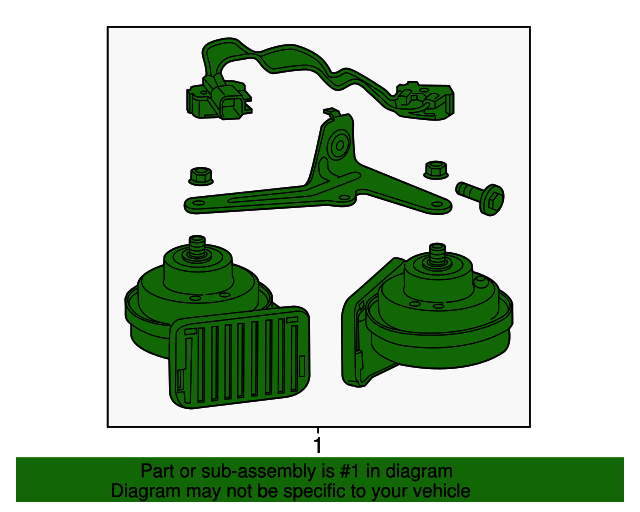 1

Part or sub-assembly is #1 in diagram
Diagram may not be specific to your vehicle