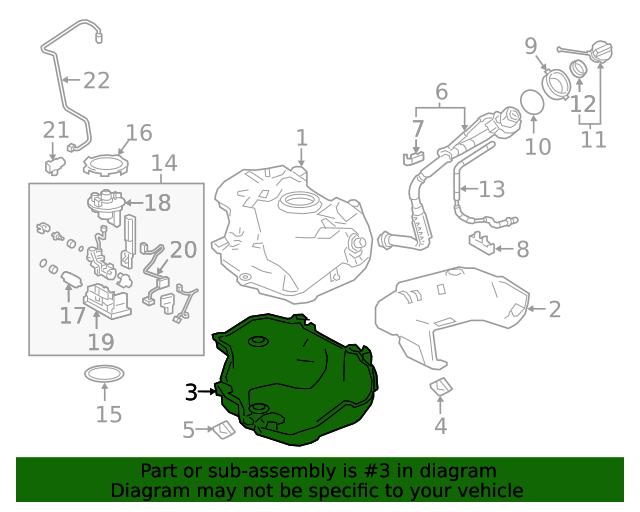 22
21
16
14
18
20
17
19
15
1
6
7
9
12
10
11
13
8
2
3
5
4

Part or sub-assembly is #3 in diagram
Diagram may not be specific to your vehicle