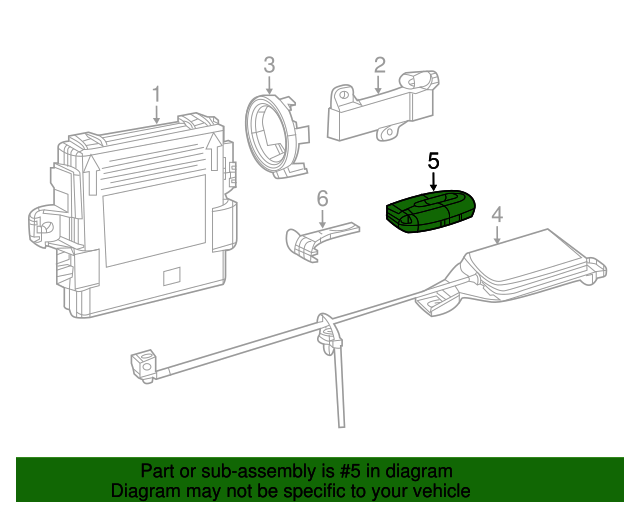 3
2
1
5
6
4

Part or sub-assembly is #5 in diagram
Diagram may not be specific to your vehicle