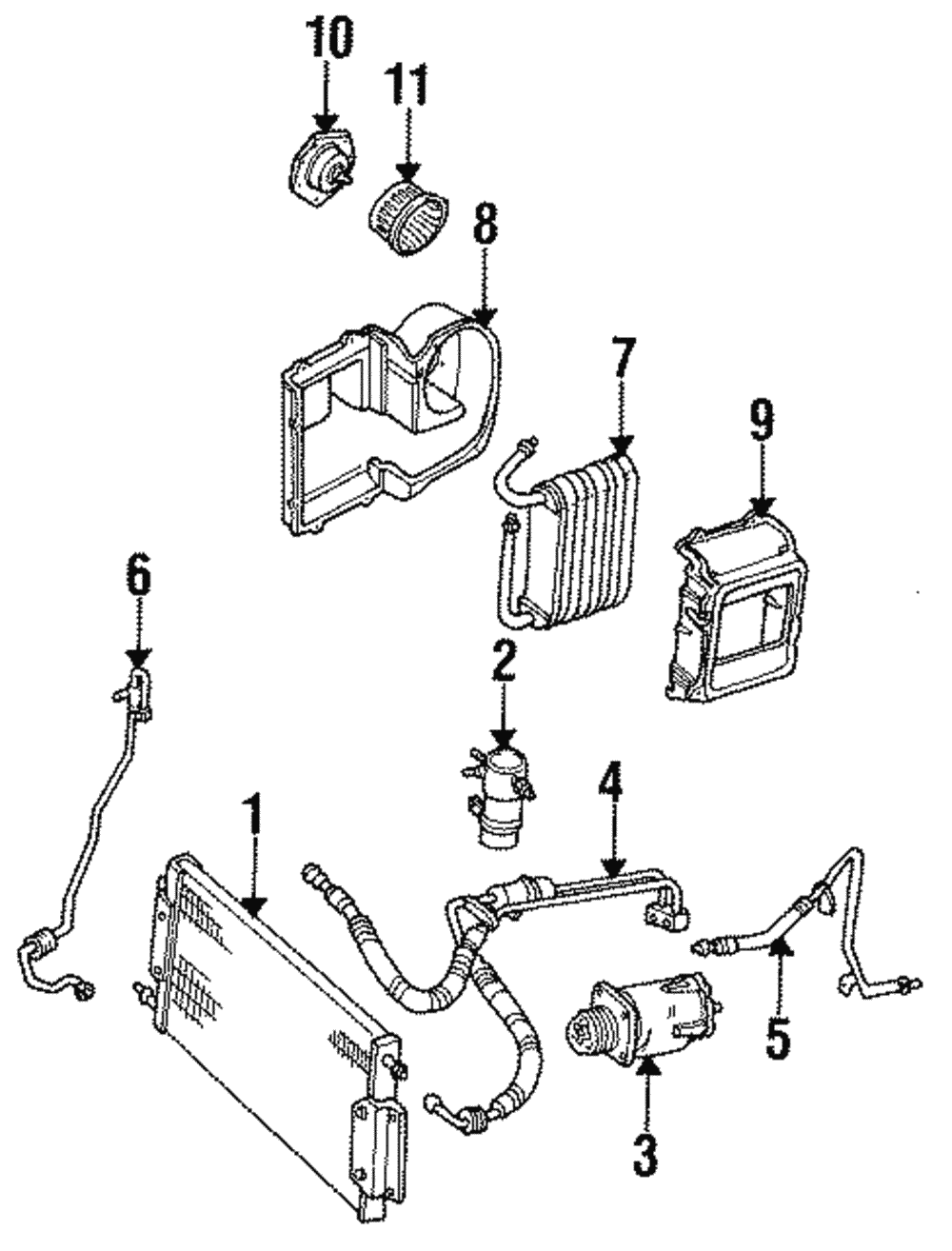 10
11
8
7
9
6
2
4
1
5
3