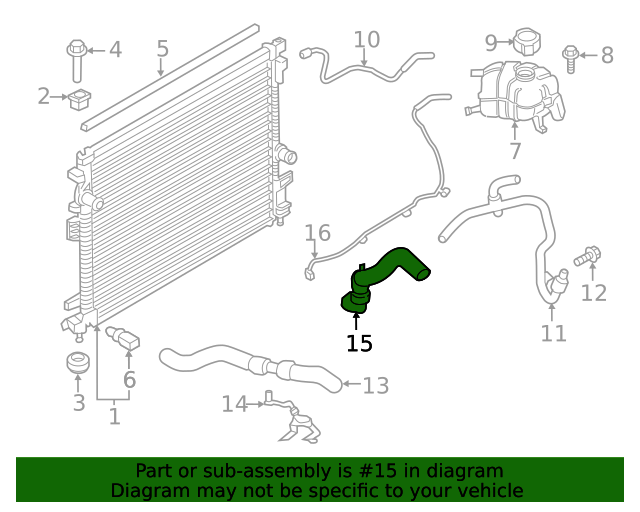 4
5
10
9
8
2
7
16
12
11
15
6
3
1
13
14

Part or sub-assembly is #15 in diagram
Diagram may not be specific to your vehicle