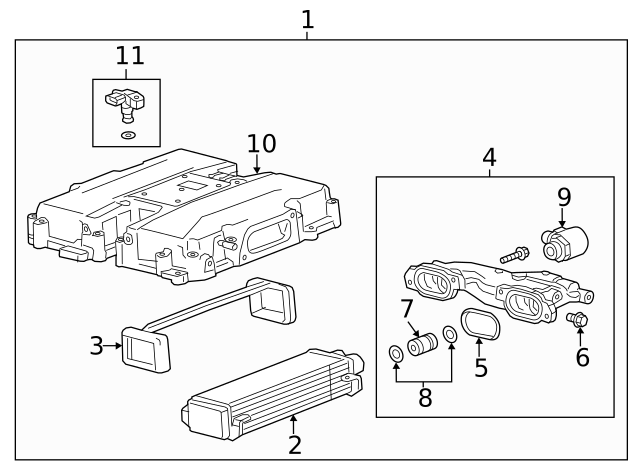 1
11
10
4
9
3
7
5
6
8
2