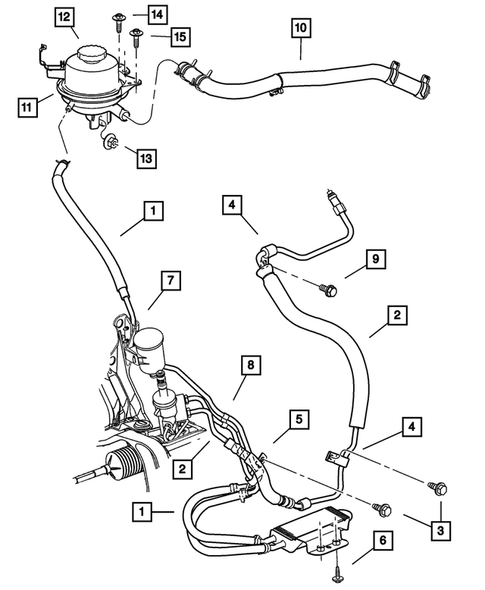 12
14
15
10
11
13
1
4
9
7
2
8
5
4
2
1
3
6