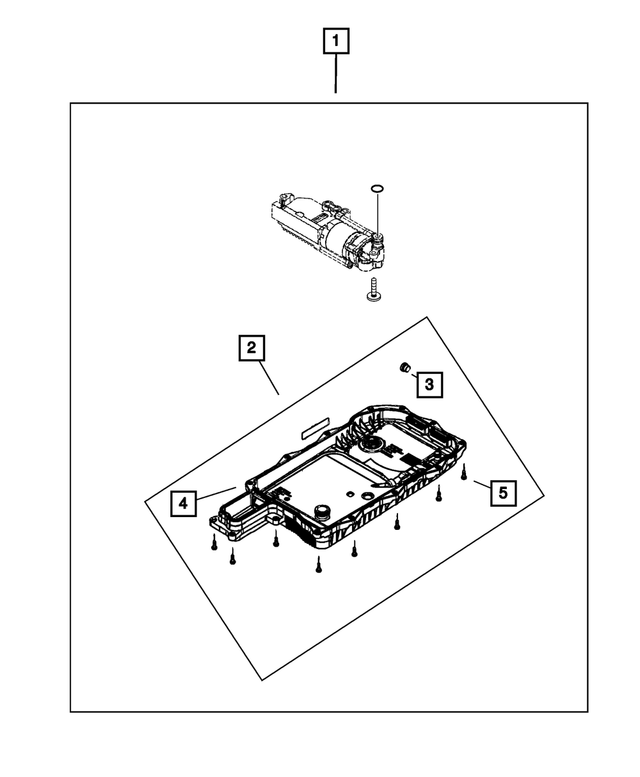 1
2
3
4
5