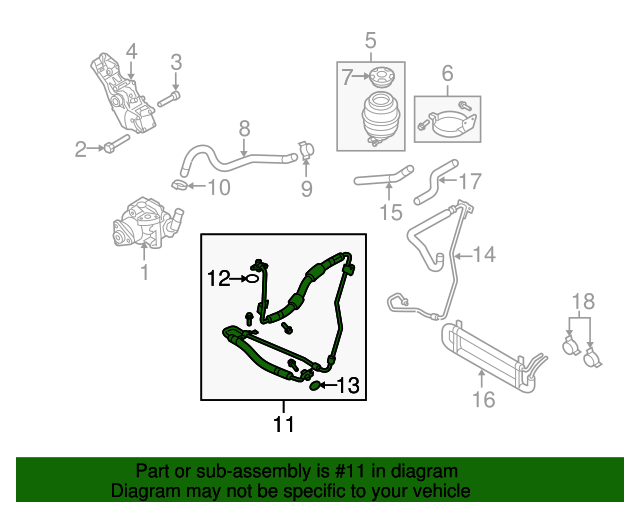 4
3
5
7
6
2
8
10
9
15
17
1
12
14
18
13
16
11

Part or sub-assembly is #11 in diagram
Diagram may not be specific to your vehicle