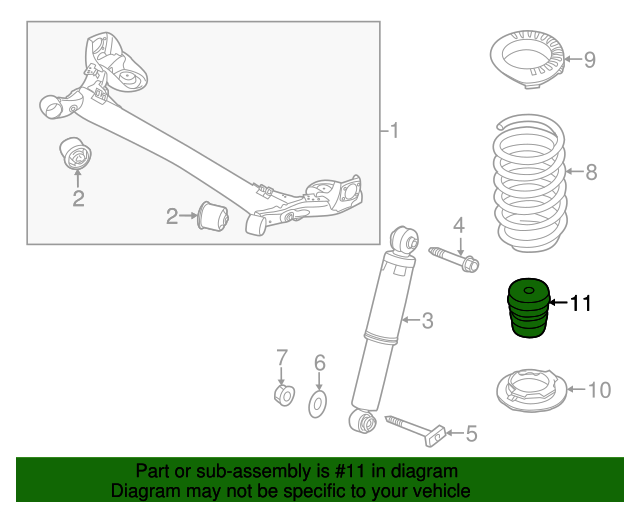 1
2
2
9
8
4
3
11
7
6
10
5

Part or sub-assembly is #11 in diagram
Diagram may not be specific to your vehicle