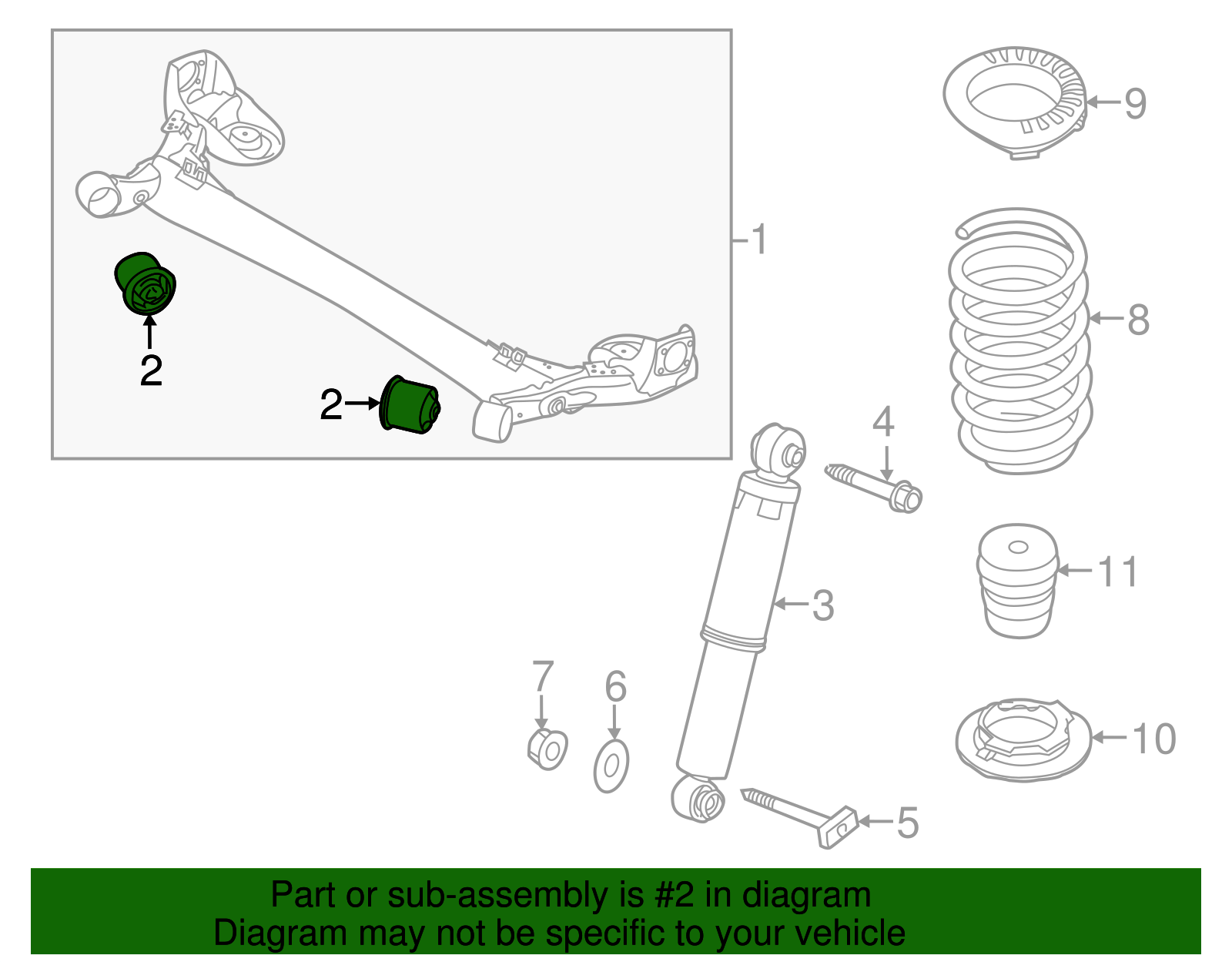 9

1

8

2

2

4

11

3

7

6

10

5

Part or sub-assembly is #2 in diagram
Diagram may not be specific to your vehicle