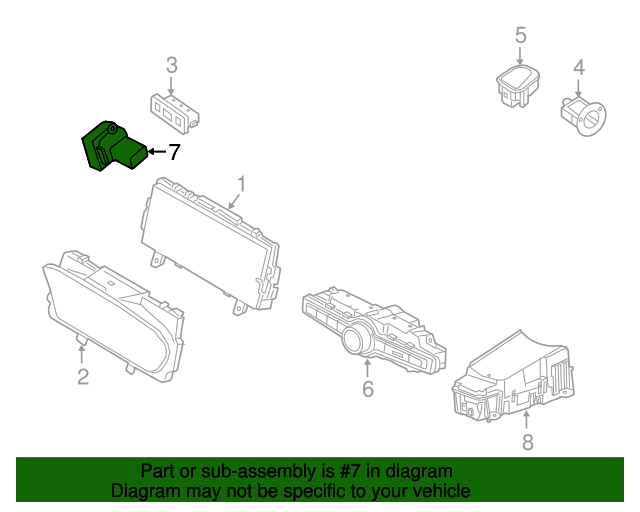 5
3
4
7
1
2
6
8

Part or sub-assembly is #7 in diagram
Diagram may not be specific to your vehicle