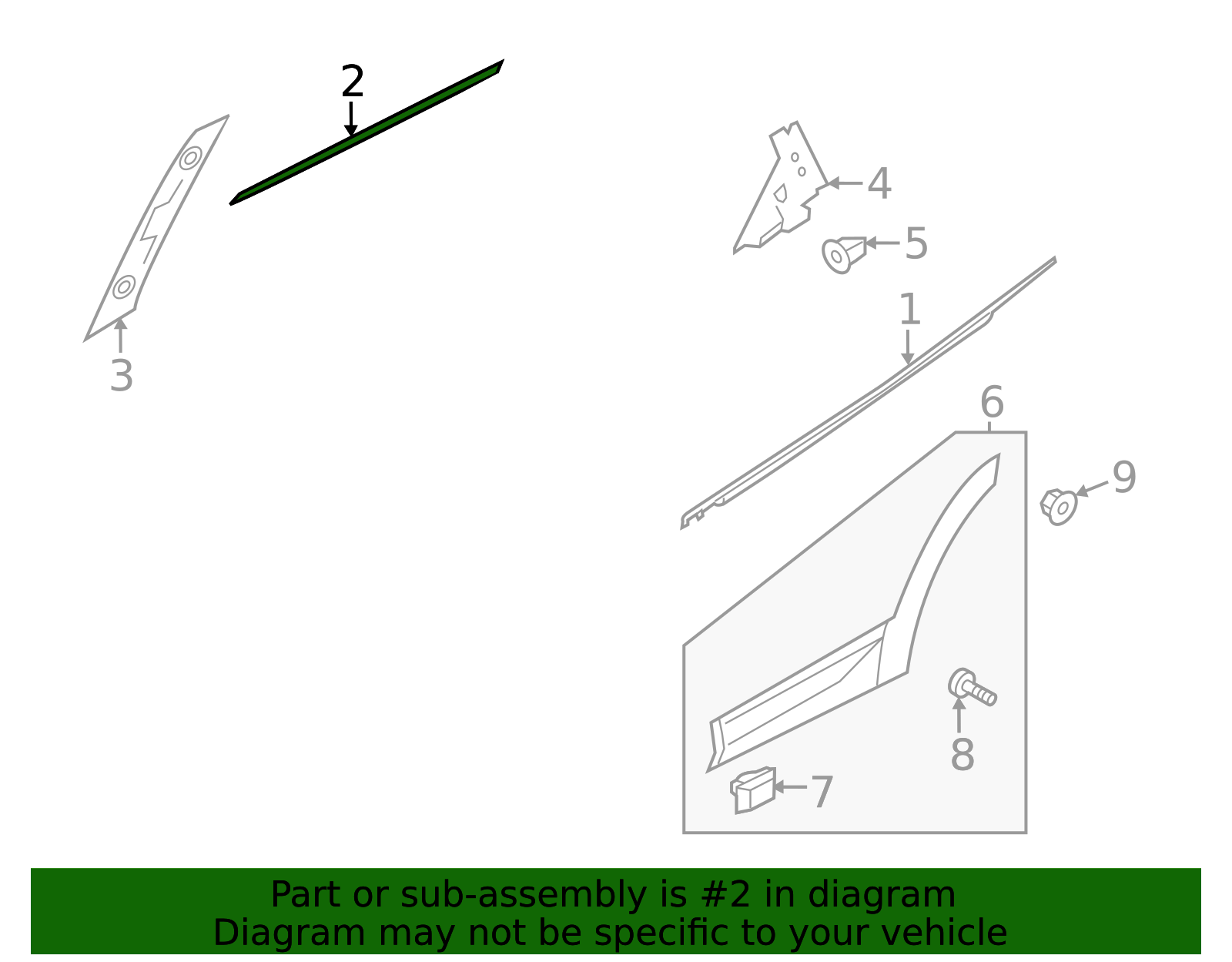 2
3
4
5
1
6
9
8
7

Part or sub-assembly is #2 in diagram
Diagram may not be specific to your vehicle