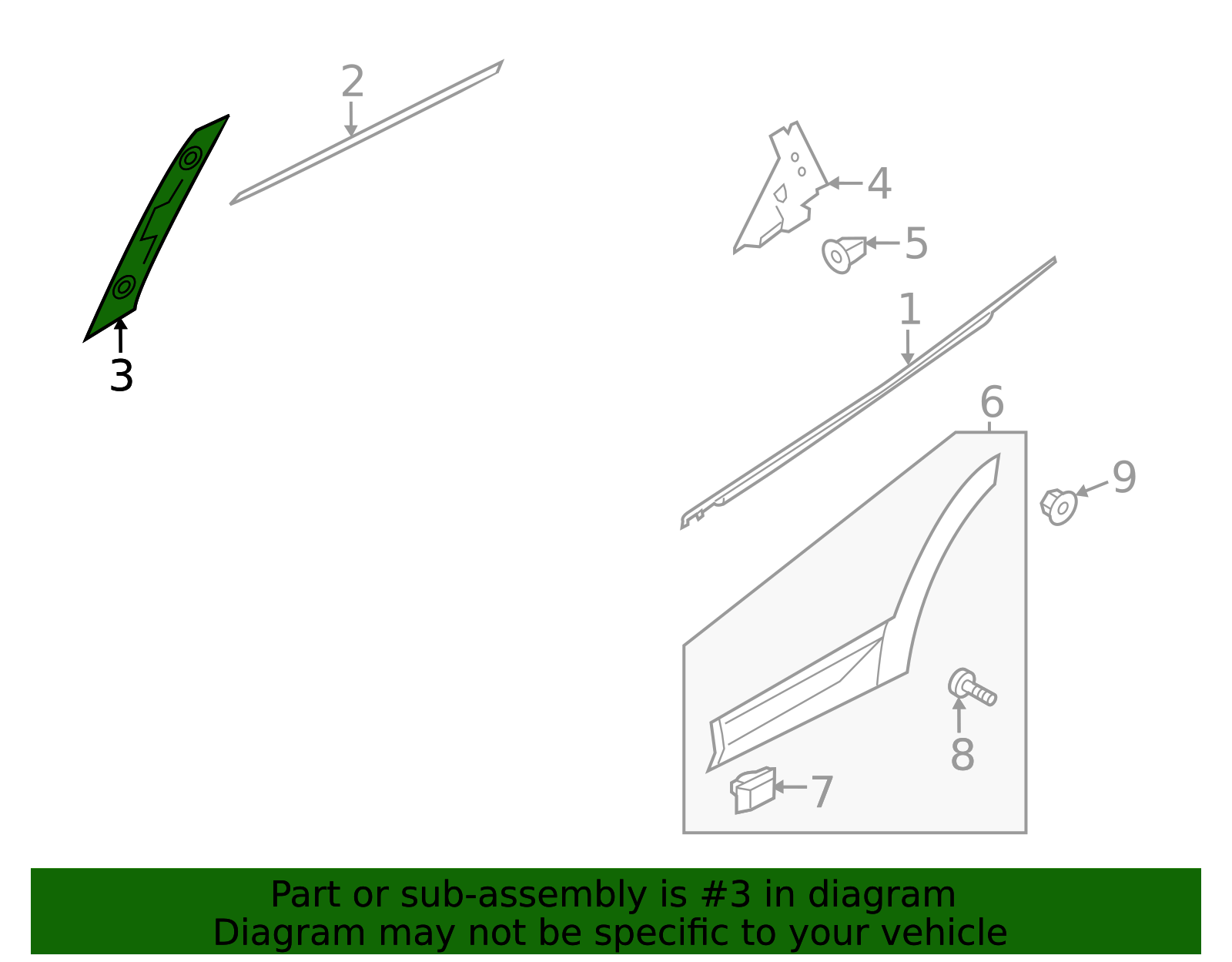 2
3
4
5
1
6
9
8
7

Part or sub-assembly is #3 in diagram
Diagram may not be specific to your vehicle