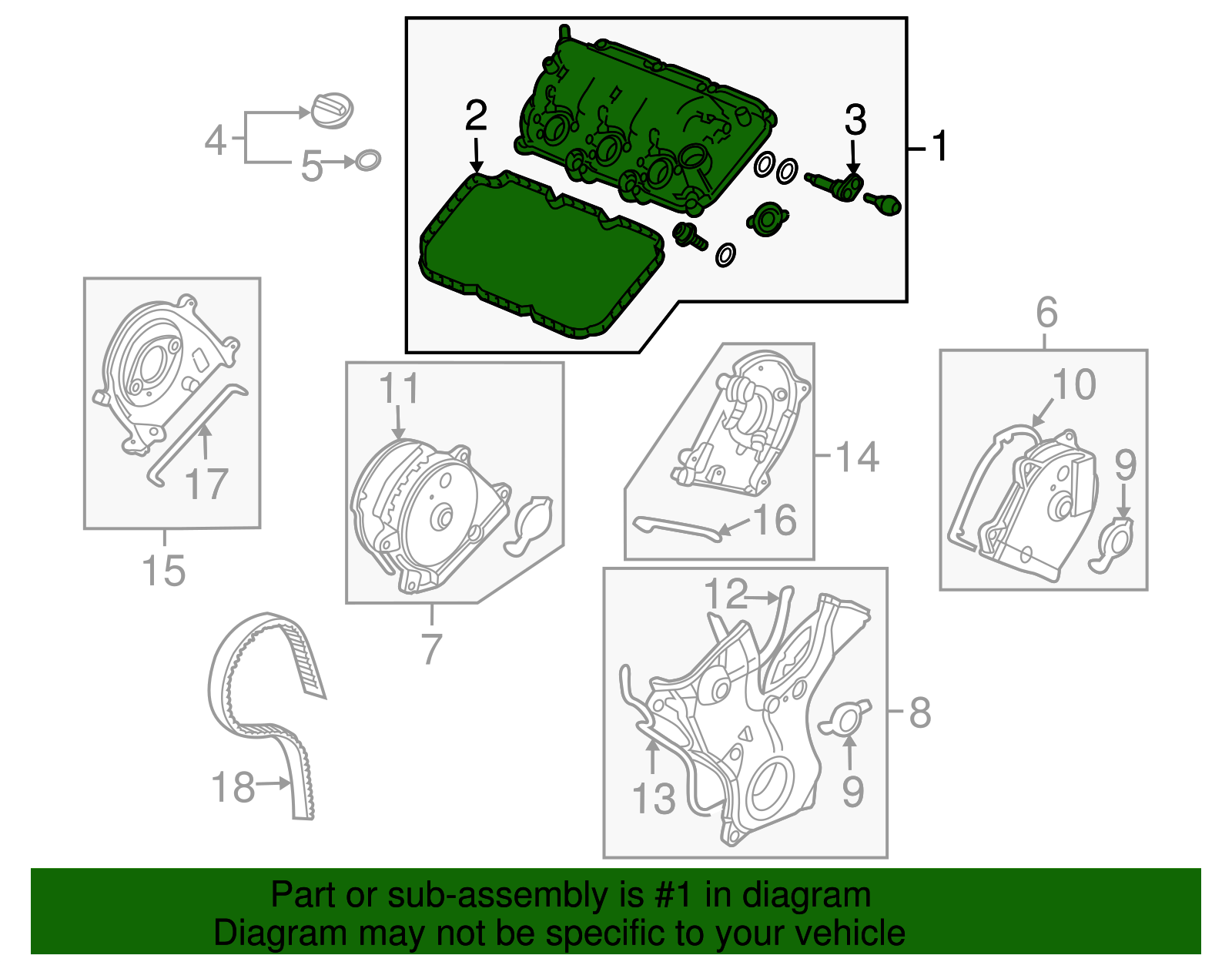 2
3
1
4
5
6
10
9
11
14
16
17
15
7
12
8
13
9
18

Part or sub-assembly is #1 in diagram
Diagram may not be specific to your vehicle