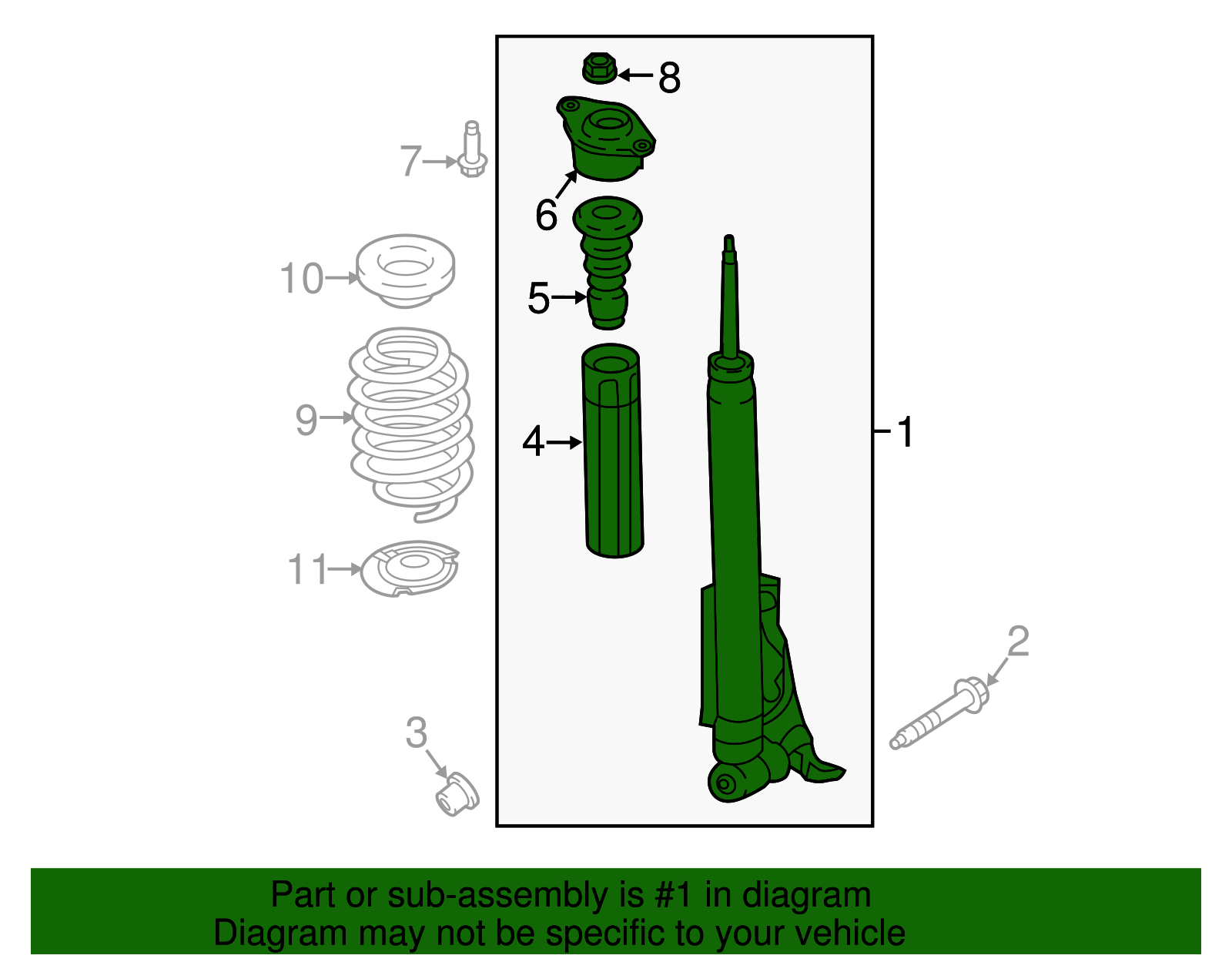 8
7
6
10
5
9
4
1
11
2
3

Part or sub-assembly is #1 in diagram
Diagram may not be specific to your vehicle