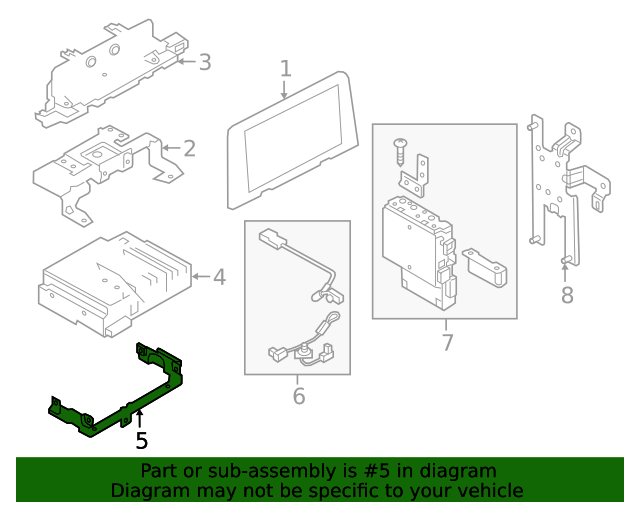 3
1
2
4
8
7
6
5

Part or sub-assembly is #5 in diagram
Diagram may not be specific to your vehicle