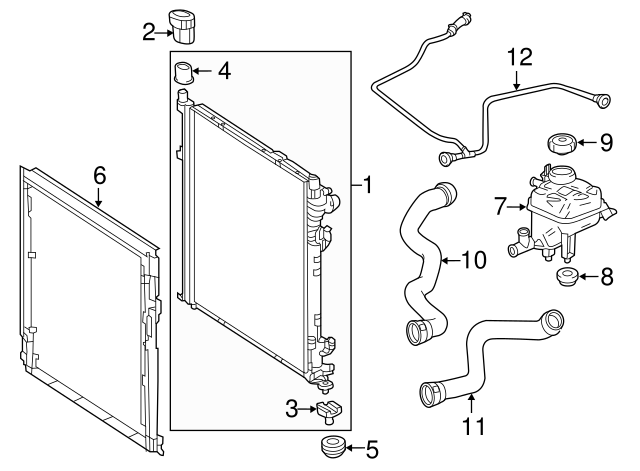 2
4
12
9
6
1
7
10
8
3
11
5