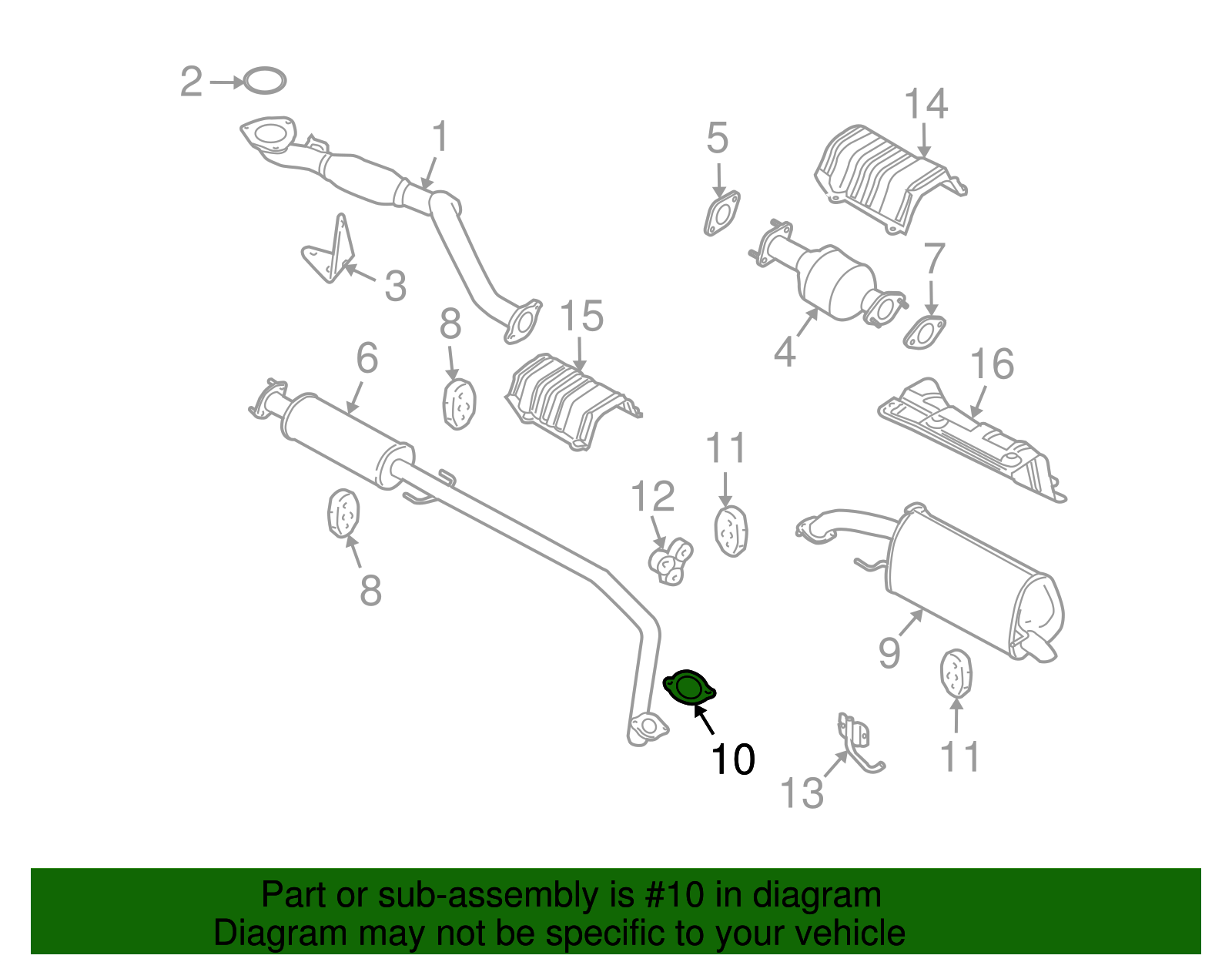 2
1
14
5
3
7
8
15
4
6
16
11
12
8
9
10
13
11

Part or sub-assembly is #10 in diagram
Diagram may not be specific to your vehicle