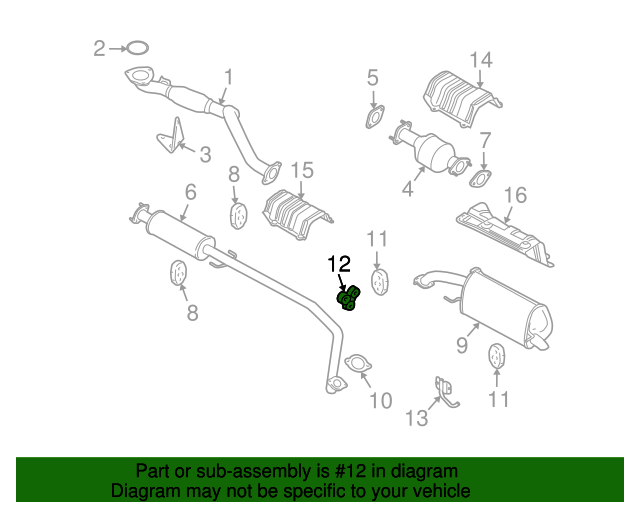 2
1
14
5
3
7
8
15
4
6
16
11
12
8
9
10
11
13

Part or sub-assembly is #12 in diagram
Diagram may not be specific to your vehicle