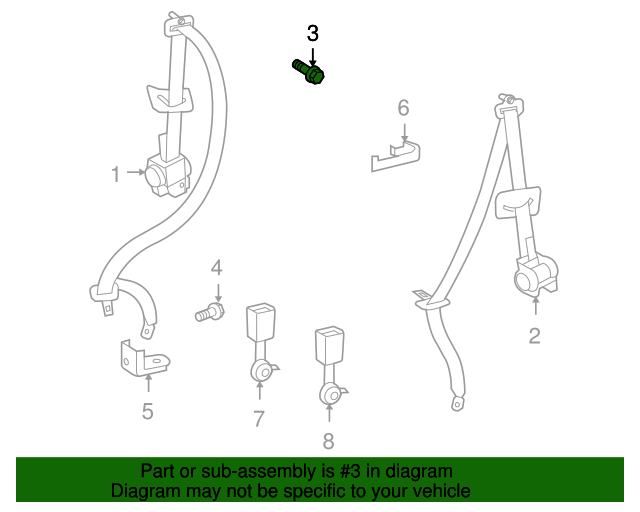 3

6

1

4

2

5

7

8

Part or sub-assembly is #3 in diagram
Diagram may not be specific to your vehicle