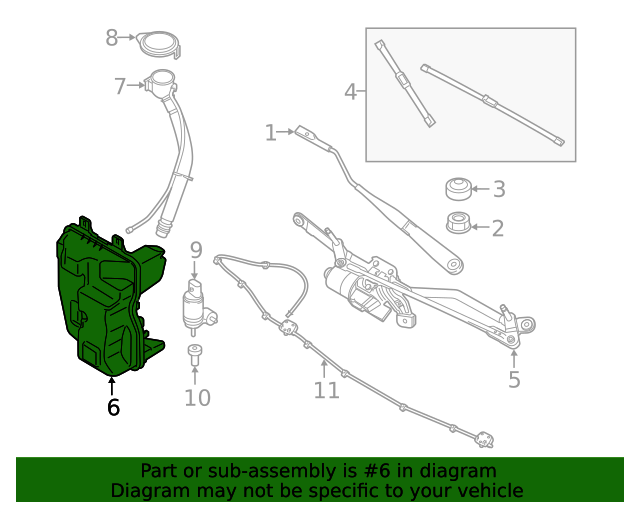 8
7
4
1
3
2
9
6
10
11
5

Part or sub-assembly is #6 in diagram
Diagram may not be specific to your vehicle