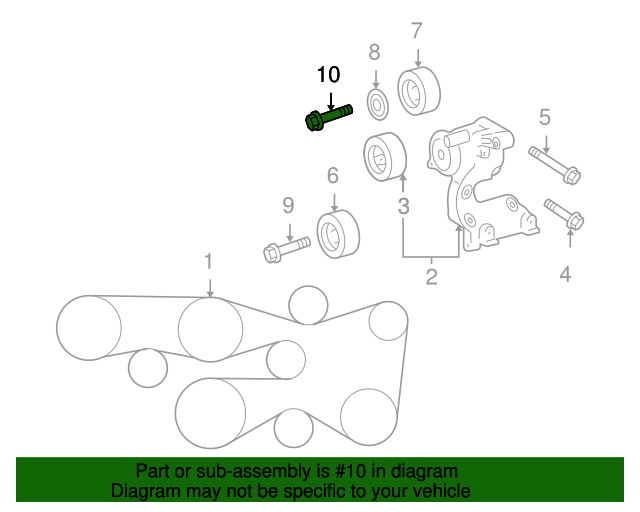 7
8
10
5
6
3
9
2
4
1

Part or sub-assembly is #10 in diagram
Diagram may not be specific to your vehicle