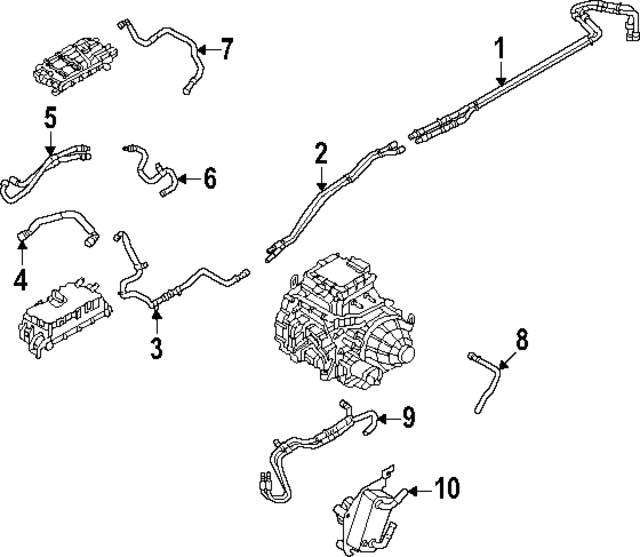 7
1
5
6
2
4
3
8
9
10