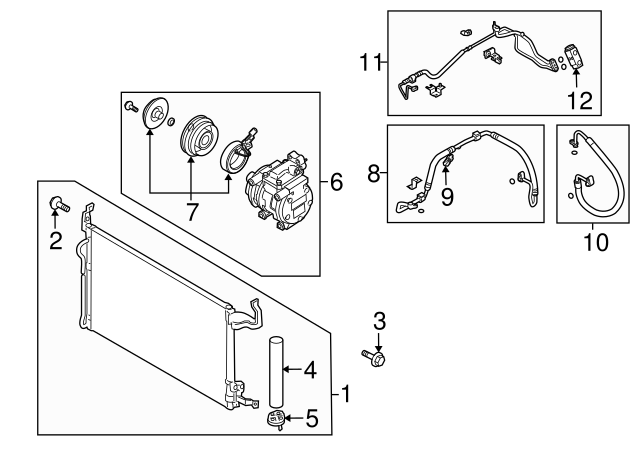 11
12
6
7
8
9
10
2
3
4
1
5