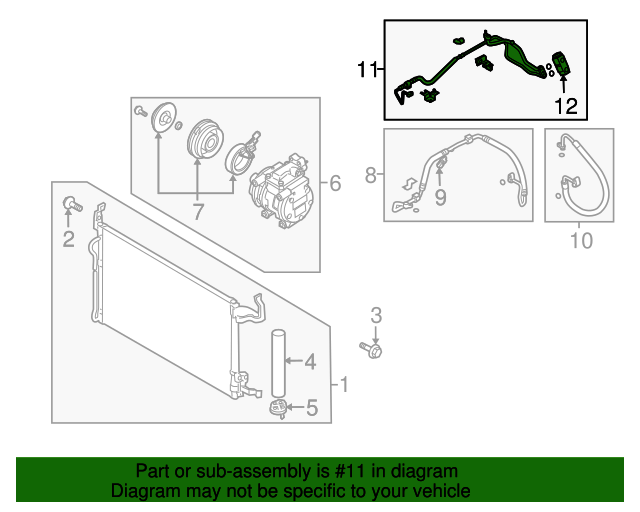 11
12
6
7
8
9
10
2
3
4
1
5

Part or sub-assembly is #11 in diagram
Diagram may not be specific to your vehicle