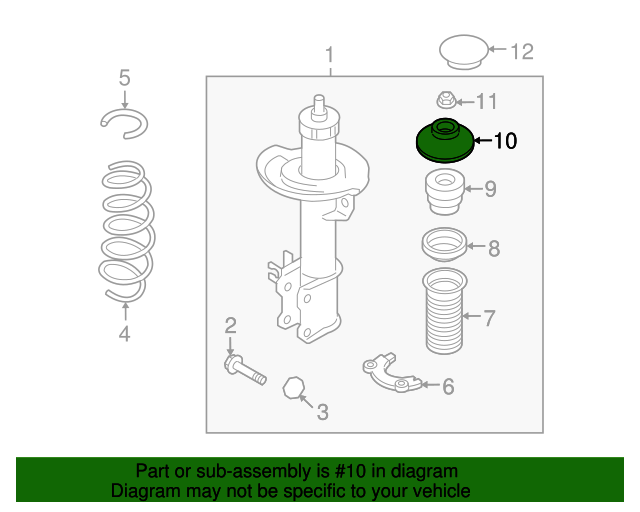 1
12
5
11
10
9
8
7
4
2
6
3

Part or sub-assembly is #10 in diagram
Diagram may not be specific to your vehicle