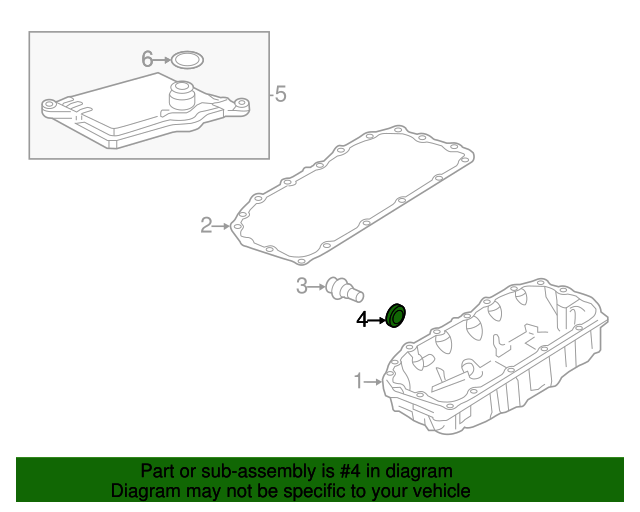 6
5
2
3
4
1

Part or sub-assembly is #4 in diagram
Diagram may not be specific to your vehicle