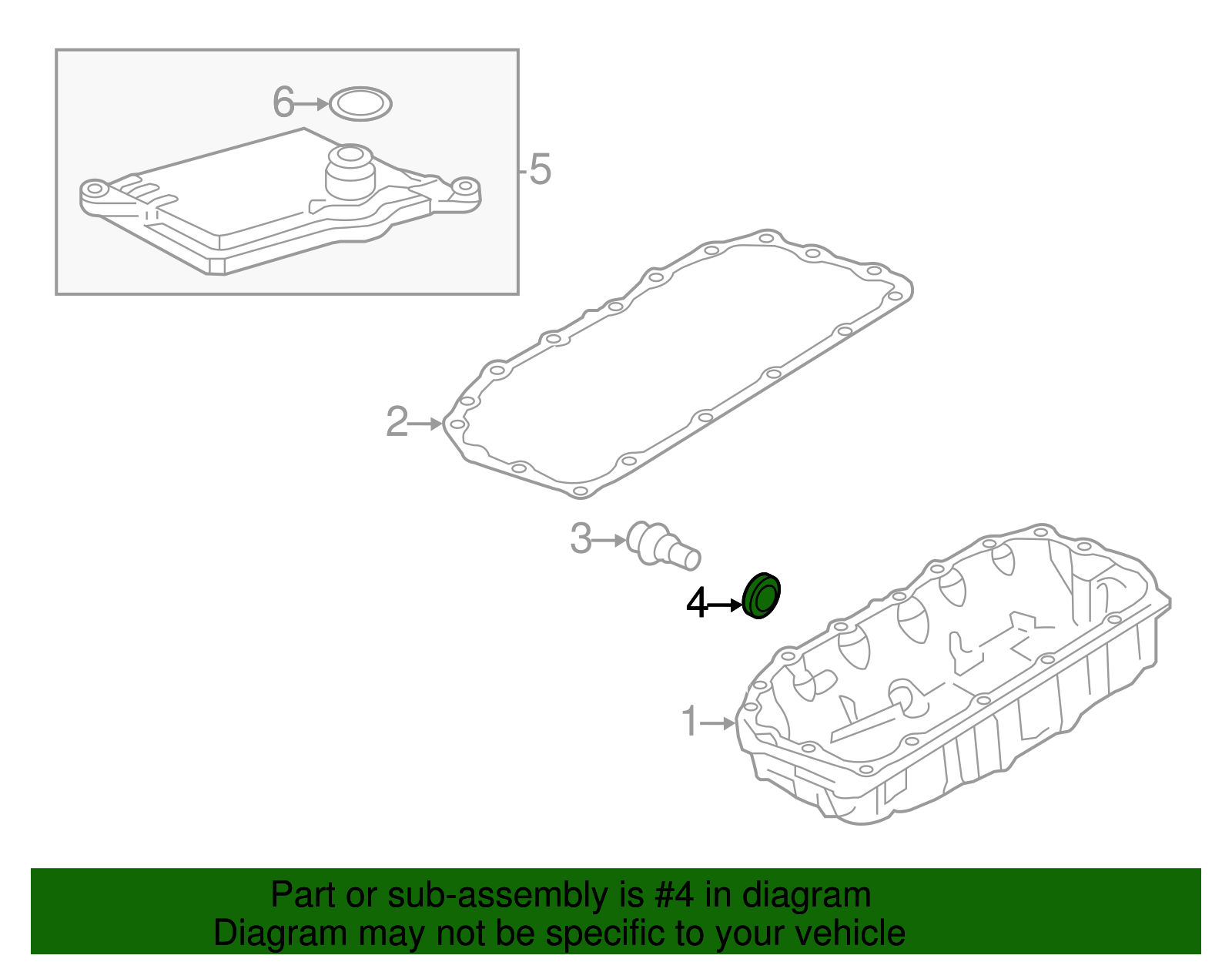 6
5
2
3
4
1

Part or sub-assembly is #4 in diagram
Diagram may not be specific to your vehicle