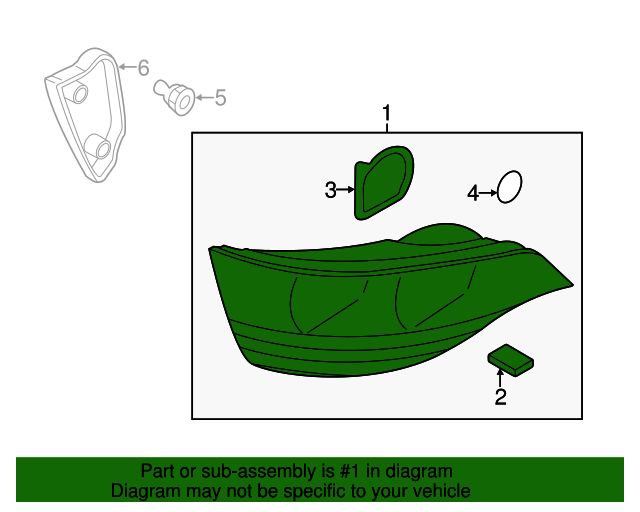 6
5
1
3
4
2

Part or sub-assembly is #1 in diagram
Diagram may not be specific to your vehicle