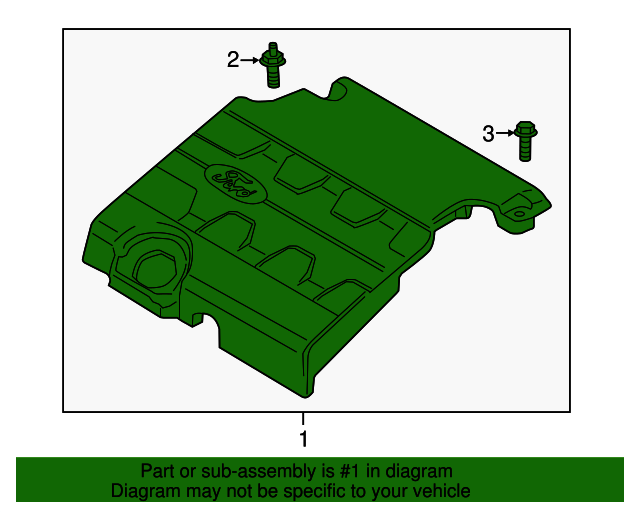 2
3
Ford
1
Part or sub-assembly is #1 in diagram
Diagram may not be specific to your vehicle