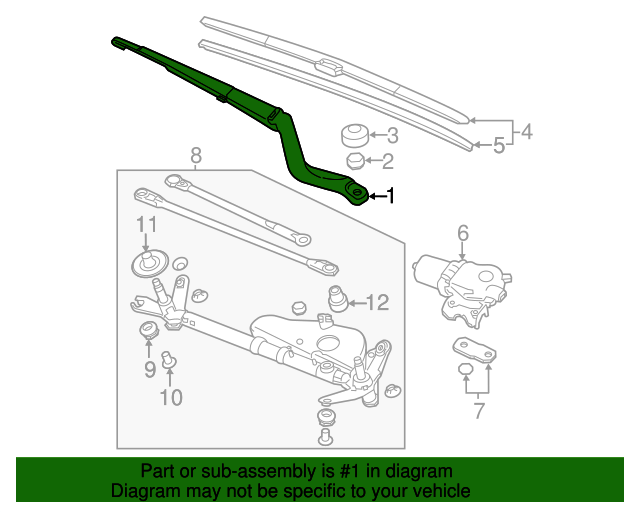 4
3
5
2
8
1
11
6
12
9
10
7

Part or sub-assembly is #1 in diagram
Diagram may not be specific to your vehicle