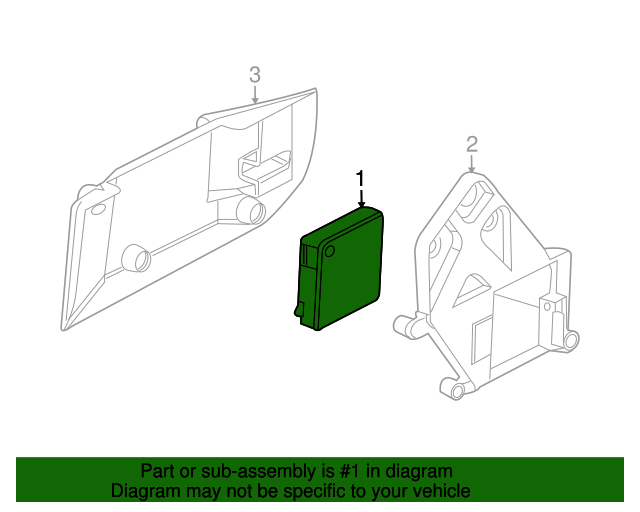 3

2

1

Part or sub-assembly is #1 in diagram
Diagram may not be specific to your vehicle