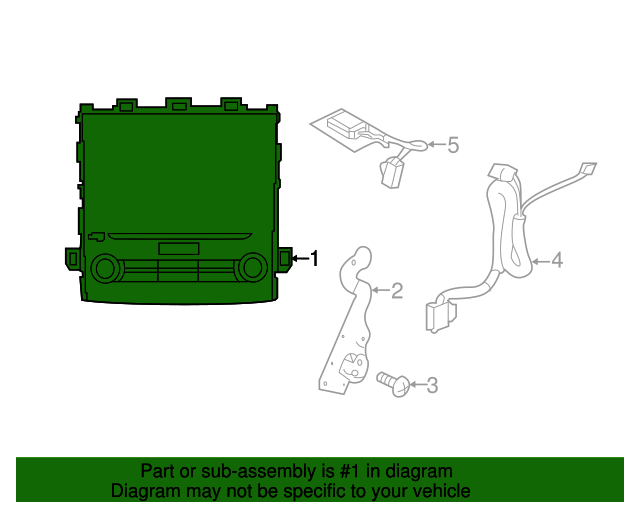 5
1
4
2
3

Part or sub-assembly is #1 in diagram
Diagram may not be specific to your vehicle