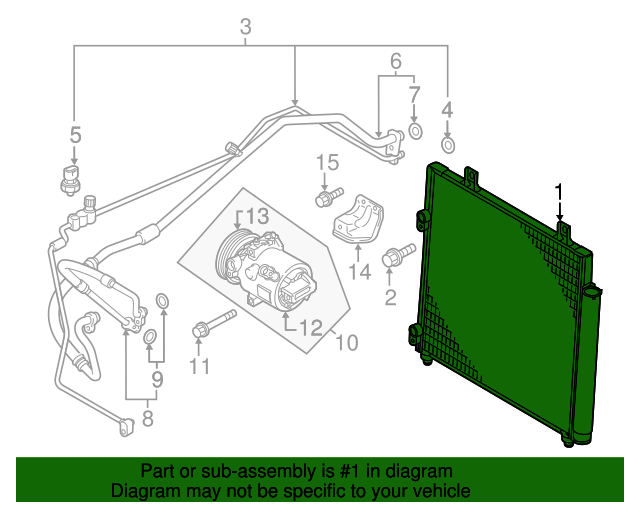 3
6
7
4
5
15
1
13
14
2
12
10
11
9
8
Part or sub-assembly is #1 in diagram
Diagram may not be specific to your vehicle