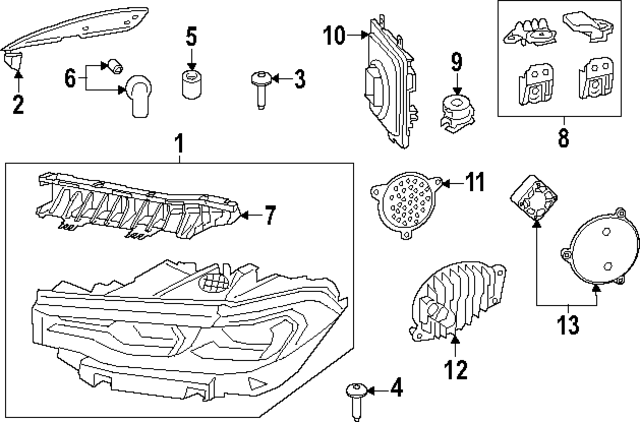 2
6
5
3
10
9
8
1
7
11
13
12
4