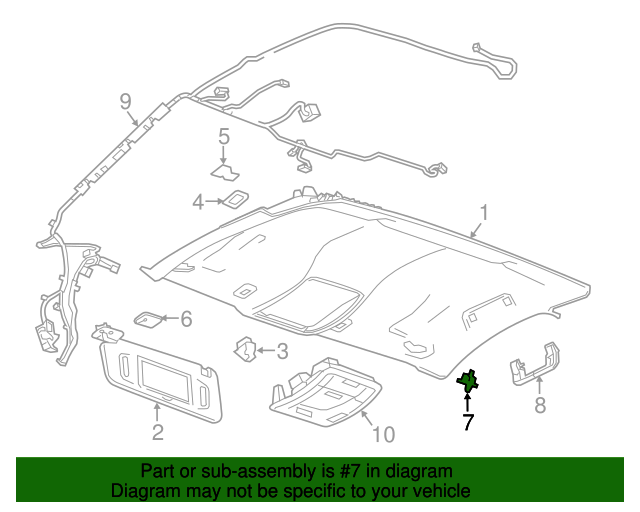 9
5
4
1
6
3
2
10
7
8

Part or sub-assembly is #7 in diagram
Diagram may not be specific to your vehicle