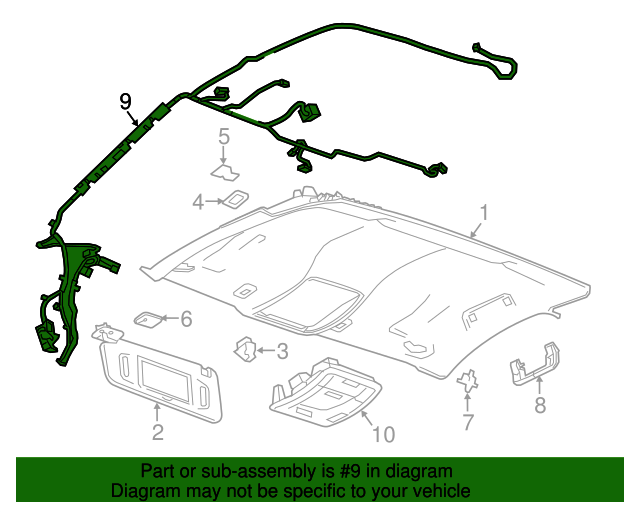 9
5
4
1
6
3
2
10
7
8

Part or sub-assembly is #9 in diagram
Diagram may not be specific to your vehicle