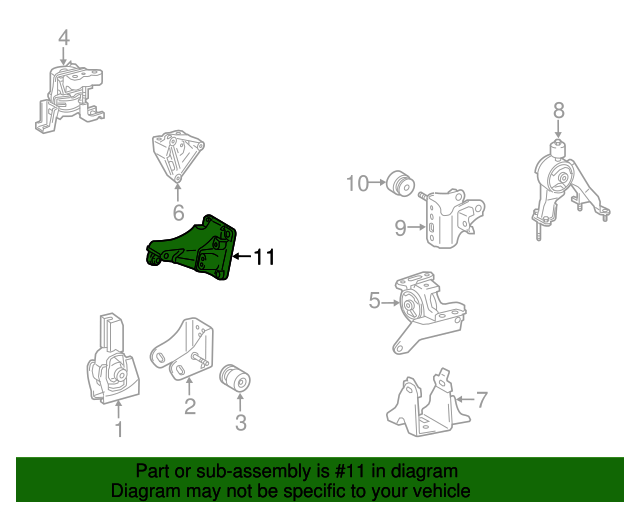 4

8

6

10

9

11

5

1

2

3

7

Part or sub-assembly is #11 in diagram
Diagram may not be specific to your vehicle