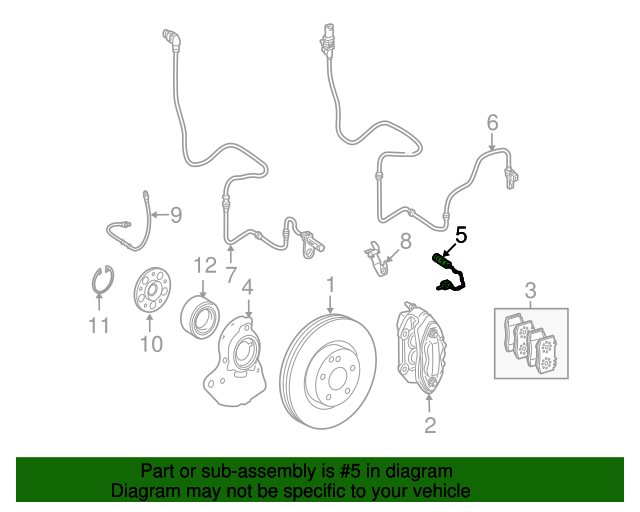 6
9
5
8
12
7
4
1
3
11
10
2

Part or sub-assembly is #5 in diagram
Diagram may not be specific to your vehicle