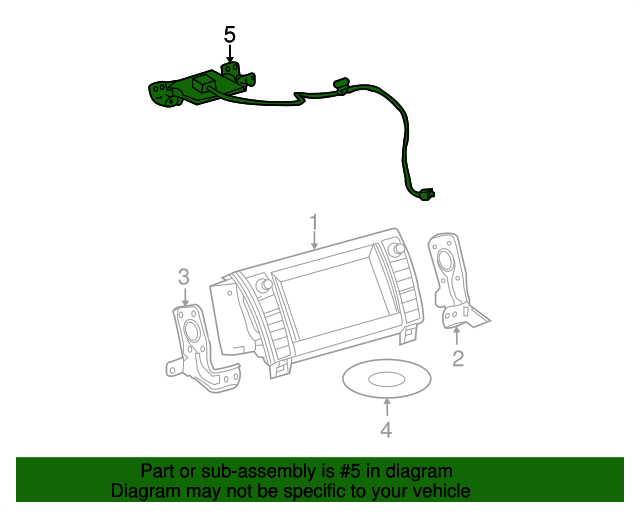 5

1

3

2

4

Part or sub-assembly is #5 in diagram
Diagram may not be specific to your vehicle