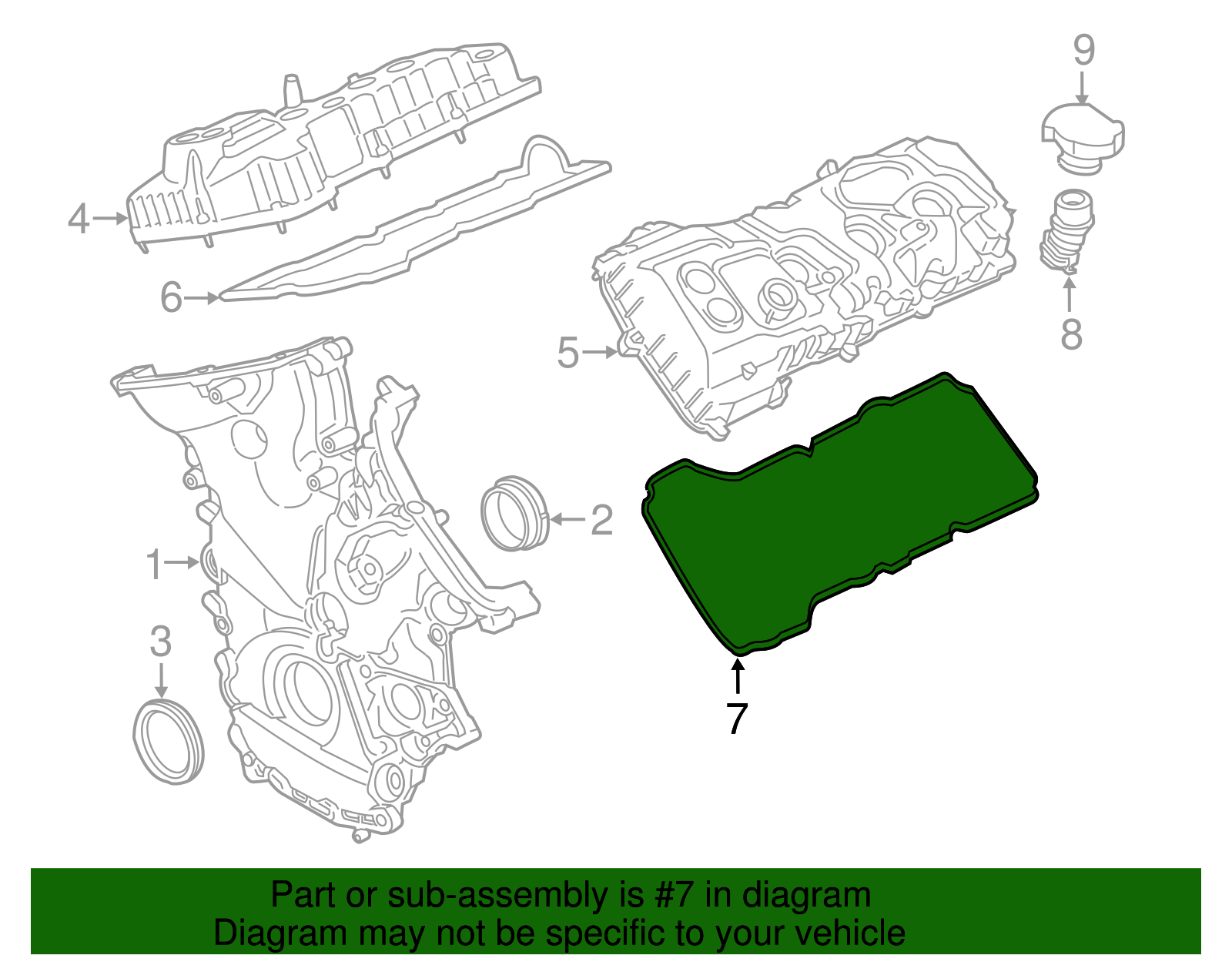 9
4
6
5
8
2
1
3
7

Part or sub-assembly is #7 in diagram
Diagram may not be specific to your vehicle