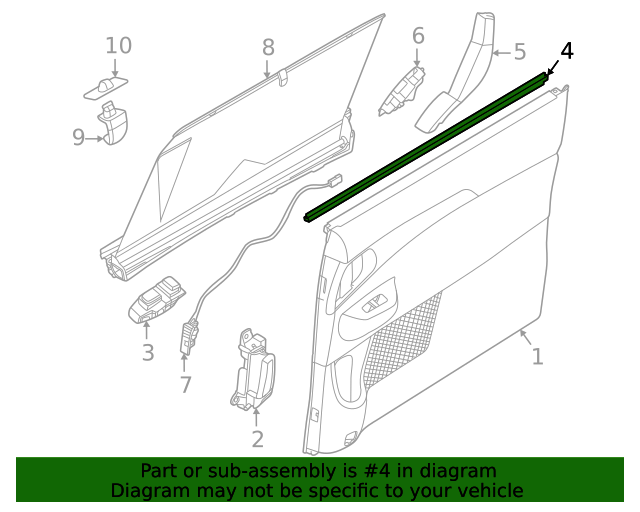 10
8
6
5
4
9
3
7
2
1

Part or sub-assembly is #4 in diagram
Diagram may not be specific to your vehicle