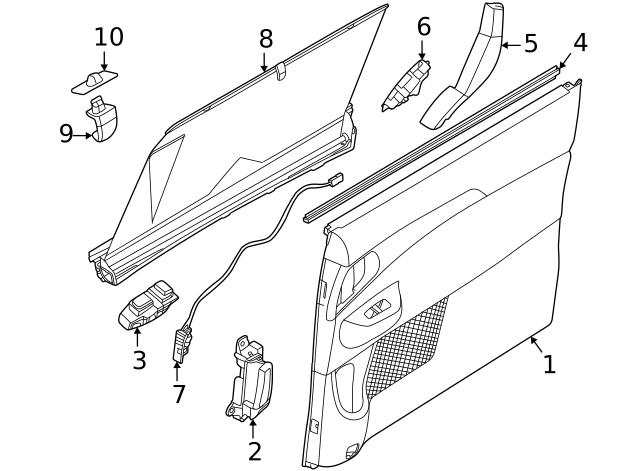 10
8
6
5
4
9
3
7
2
1