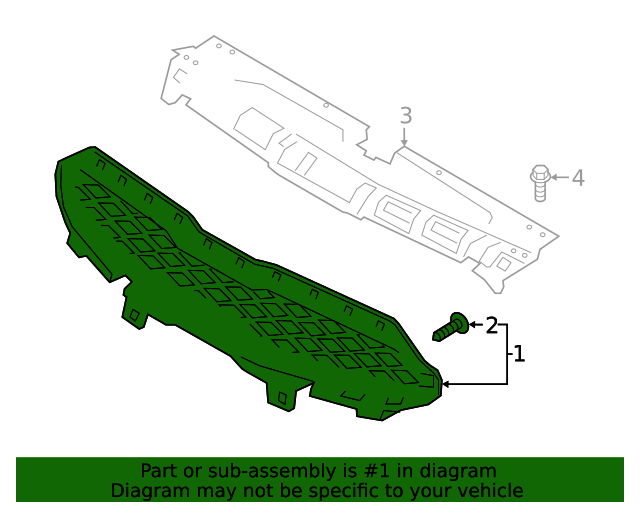 3

4

2

1

Part or sub-assembly is #1 in diagram
Diagram may not be specific to your vehicle