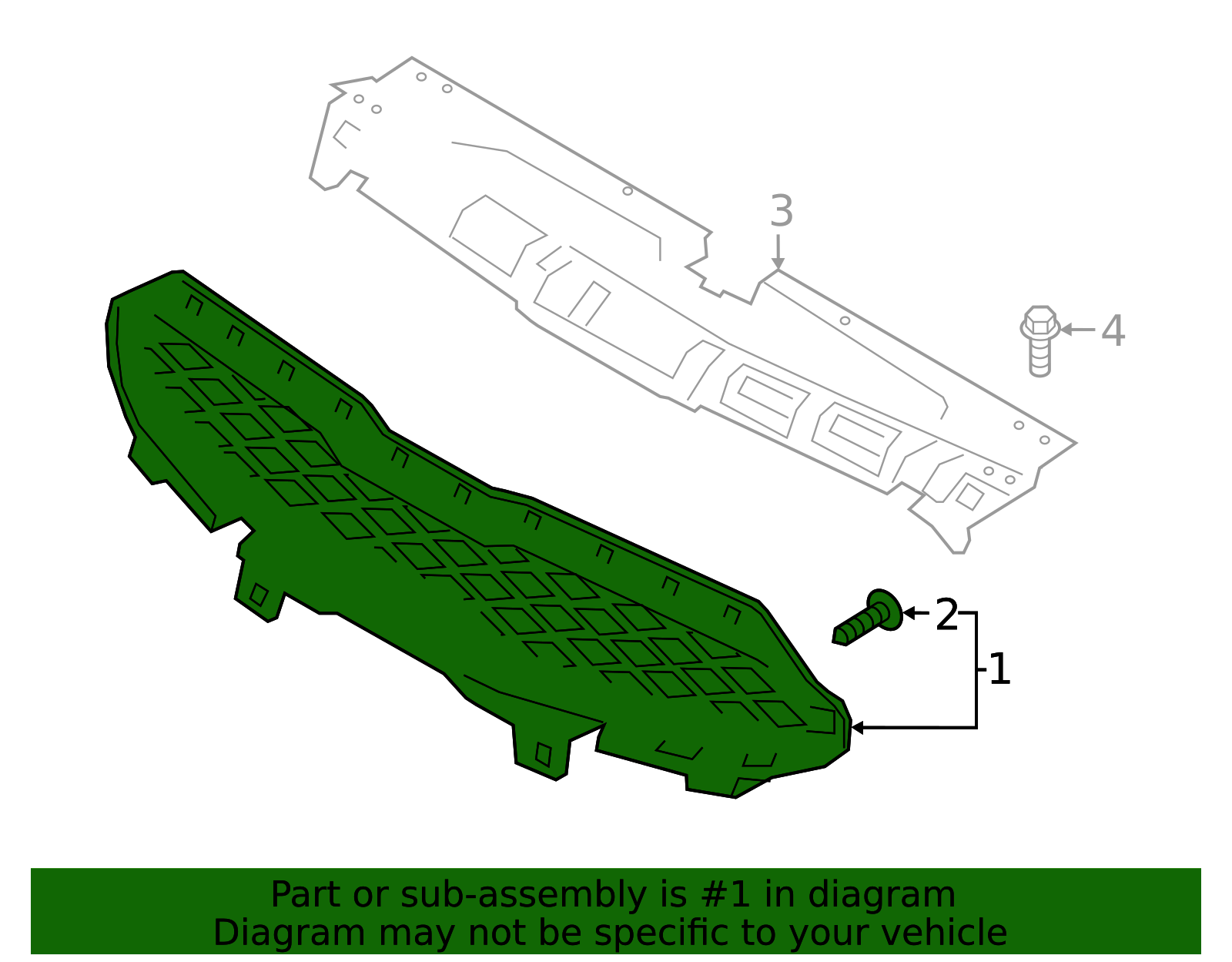 3
4
2
1
Part or sub-assembly is #1 in diagram
Diagram may not be specific to your vehicle