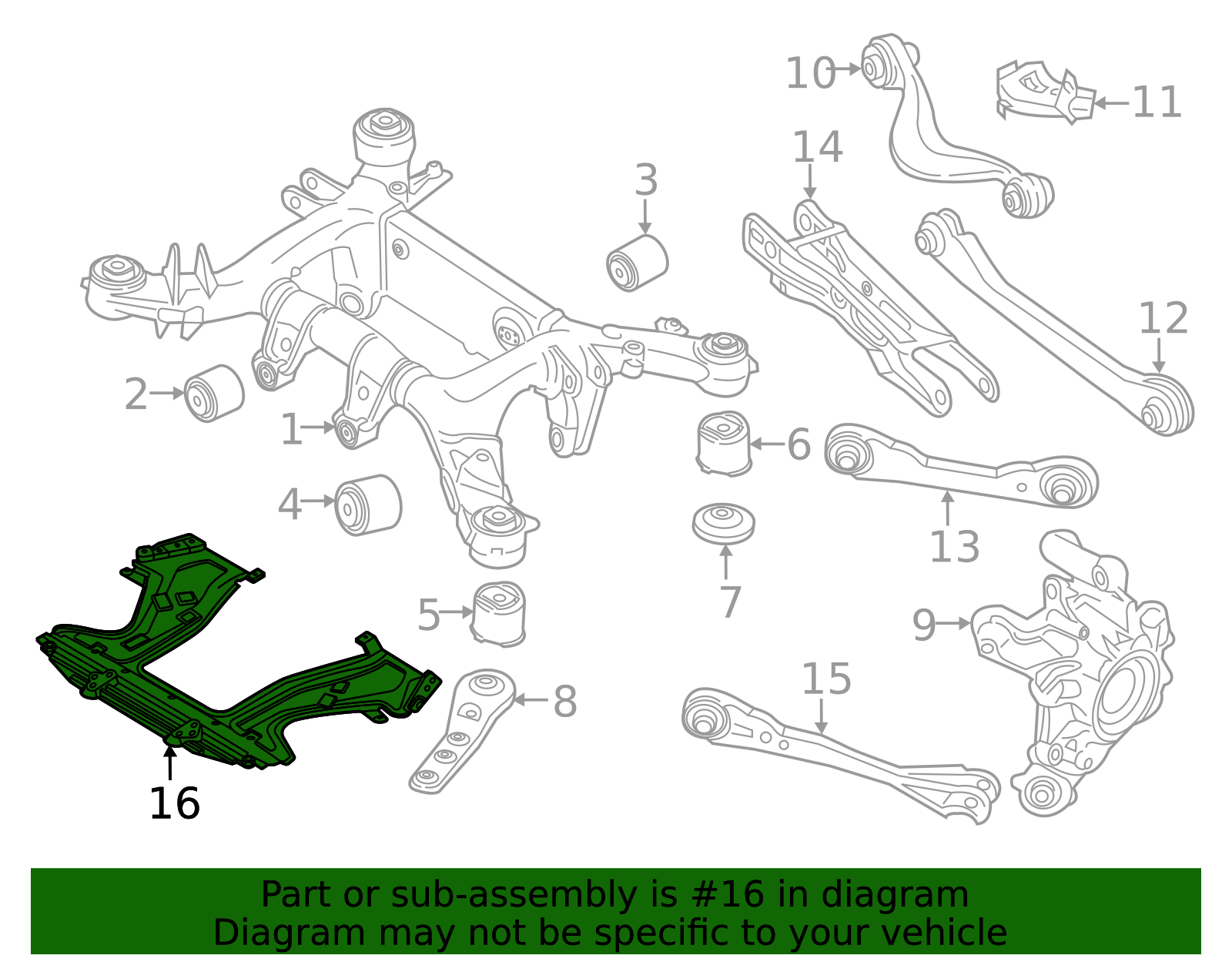 10
11
14
3
12
2
1
6
4
13
7
5
9
8
15
16

Part or sub-assembly is #16 in diagram
Diagram may not be specific to your vehicle